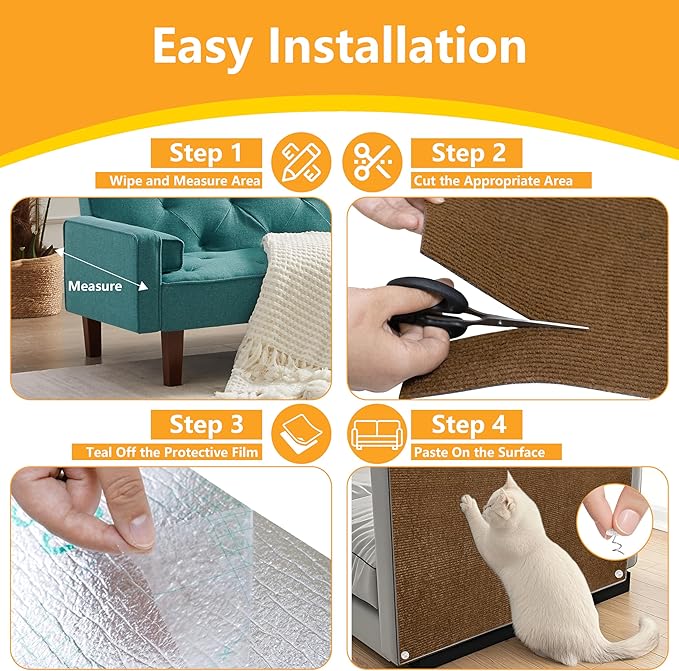 Easy Installation

Step 1
Wipe and Measure Area

Measure

Step 2
Cut the Appropriate Area

Step 3
Teal Off the Protective Film

Step 4
Paste On the Surface