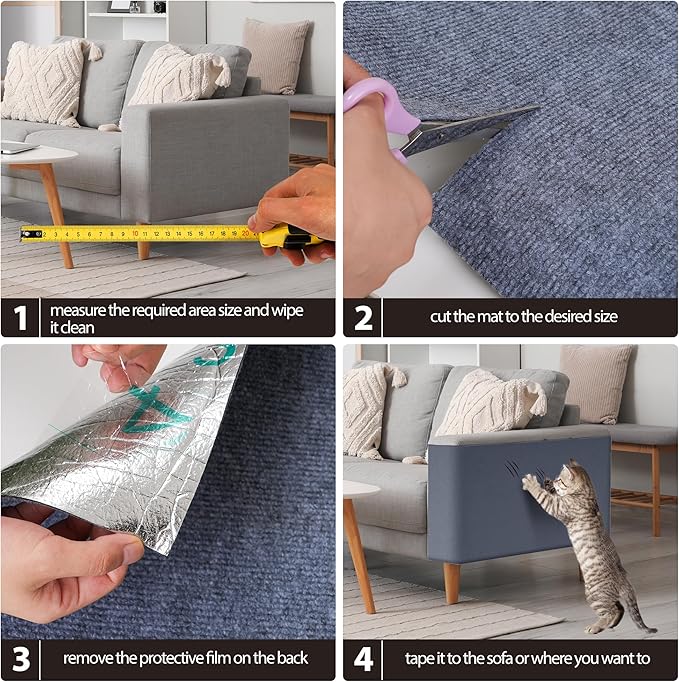 1 measure the required area size and wipe it clean

2 cut the mat to the desired size

3 remove the protective film on the back

4 tape it to the sofa or where you want to