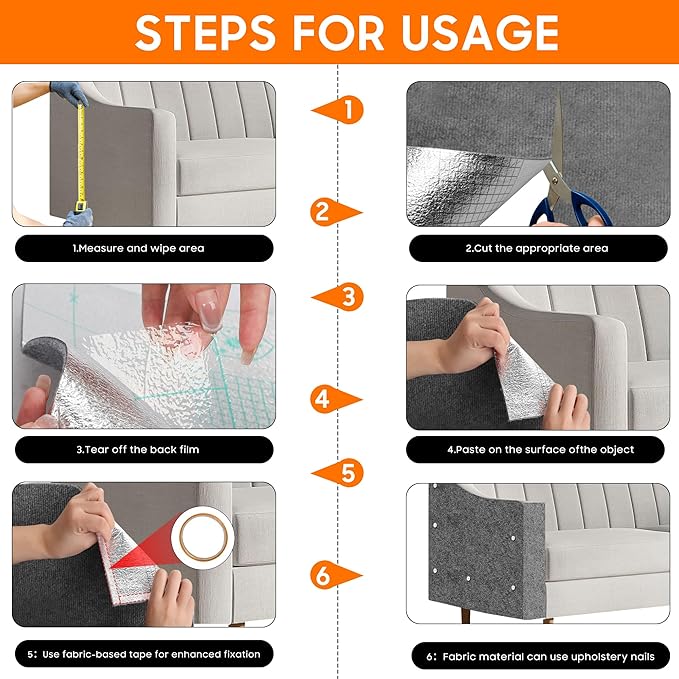 STEPS FOR USAGE

1

1.Measure and wipe area

2

2.Cut the appropriate area

3

3.Tear off the back film

4

4.Paste on the surface ofthe object

5

5: Use fabric-based tape for enhanced fixation

6

6: Fabric material can use upholstery nails