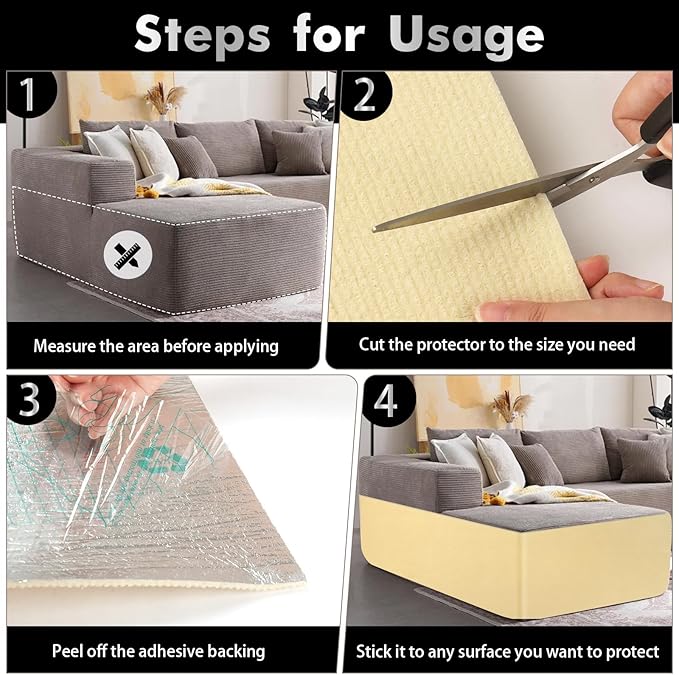 Steps for Usage

1

Measure the area before applying

2

Cut the protector to the size you need

3

Peel off the adhesive backing

4

Stick it to any surface you want to protect