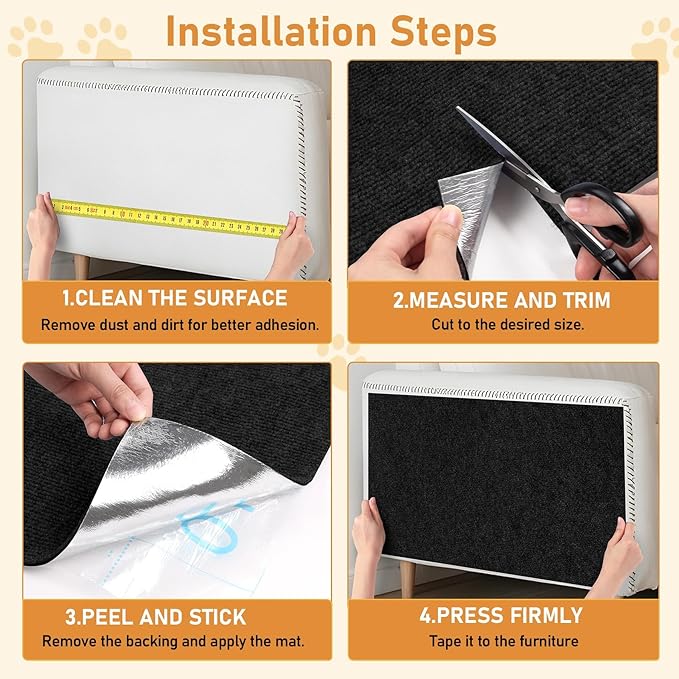 Installation Steps

1.CLEAN THE SURFACE
Remove dust and dirt for better adhesion.

2.MEASURE AND TRIM
Cut to the desired size.

3.PEEL AND STICK
Remove the backing and apply the mat.

4.PRESS FIRMLY
Tape it to the furniture