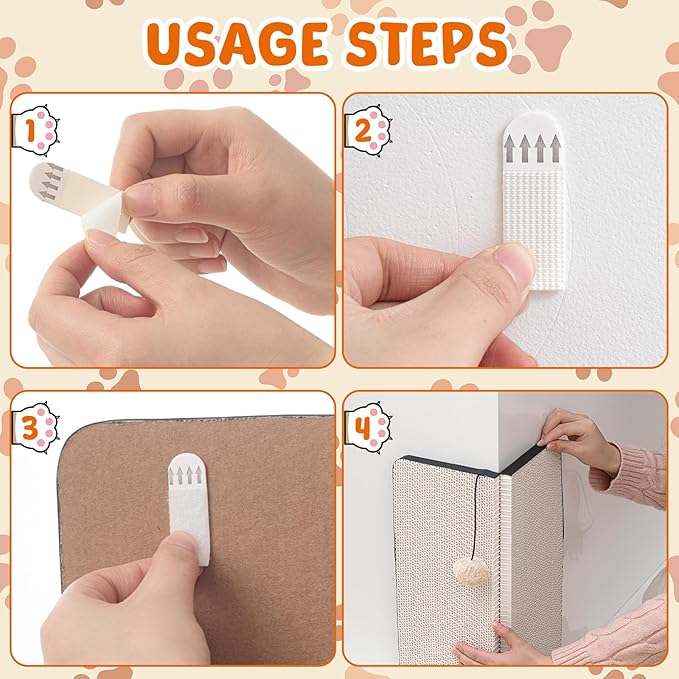 USAGE STEPS

1

2

3

4