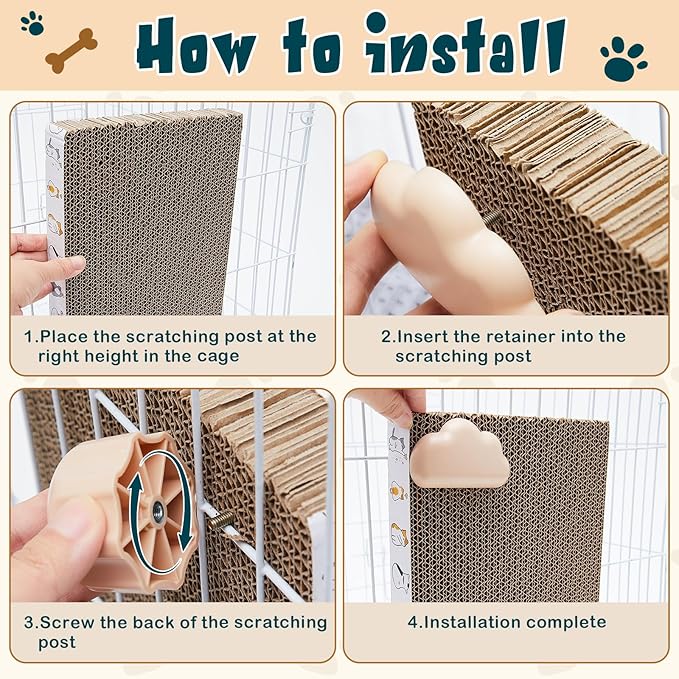 How to install

1.Place the scratching post at the right height in the cage

2.Insert the retainer into the scratching post

3.Screw the back of the scratching post

4.Installation complete