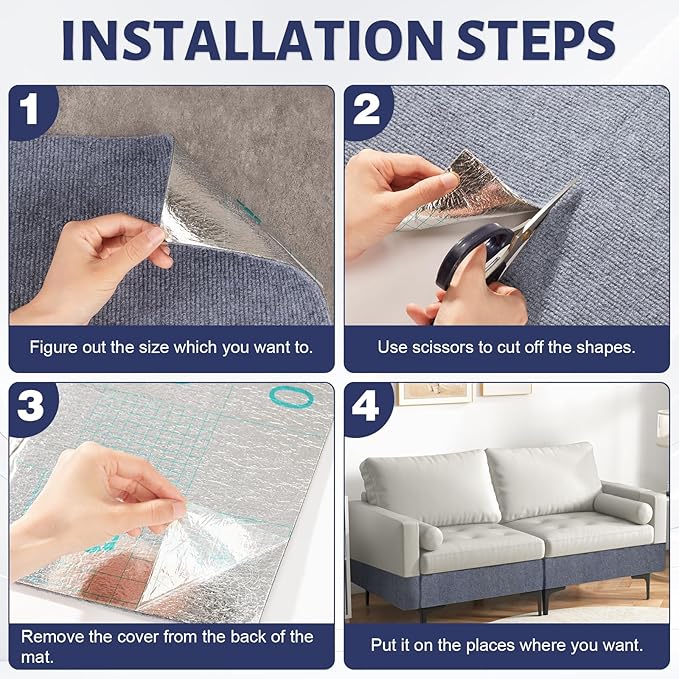 INSTALLATION STEPS

1

Figure out the size which you want to.

2

Use scissors to cut off the shapes.

3

Remove the cover from the back of the mat.

4

Put it on the places where you want.