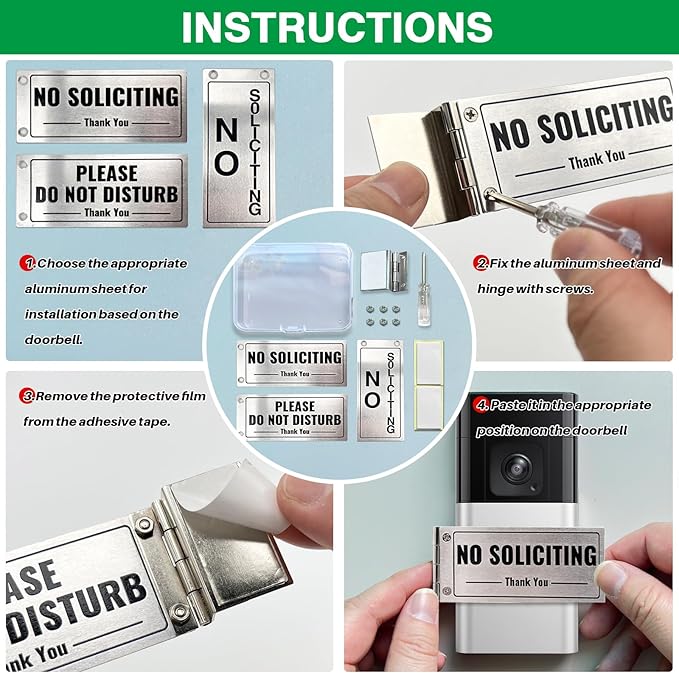 INSTRUCTIONS

NO SOLICITING
Thank You

PLEASE DO NOT DISTURB
Thank You

NO SOLICITING

1.Choose the appropriate aluminum sheet for installation based on the doorbell.

NO SOLICITING
Thank You

2.Fix the aluminum sheet and hinge with screws.

NO SOLICITING
Thank You

PLEASE DO NOT DISTURB
Thank You

NO SOLICITING

3.Remove the protective film from the adhesive tape.

ASE
DISTURB
nk You

4.Paste it in the appropriate position on the doorbell

NO SOLICITING
Thank You