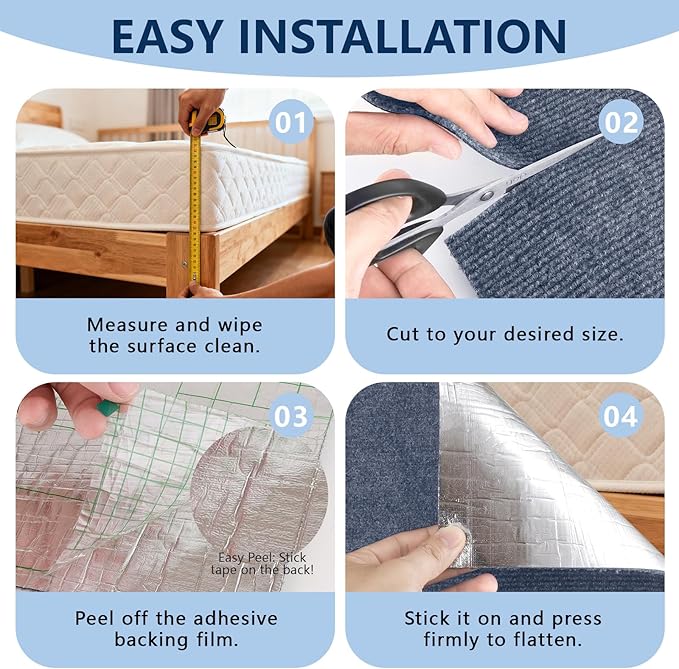 EASY INSTALLATION

01

Measure and wipe the surface clean.

02

Cut to your desired size.

03

Easy Peel: Stick tape on the back!

Peel off the adhesive backing film.

04

Stick it on and press firmly to flatten.