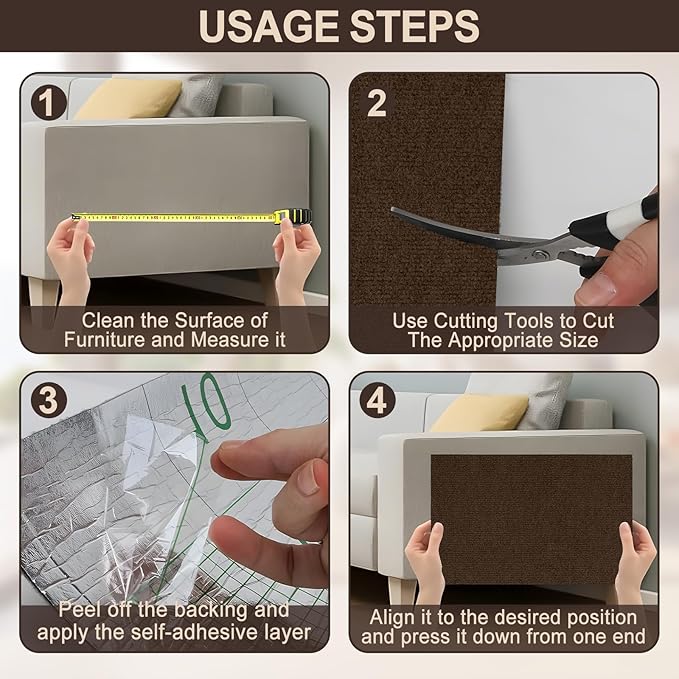 USAGE STEPS

1

Clean the Surface of Furniture and Measure it

2

Use Cutting Tools to Cut The Appropriate Size

3

10

Peel off the backing and apply the self-adhesive layer

4

Align it to the desired position and press it down from one end