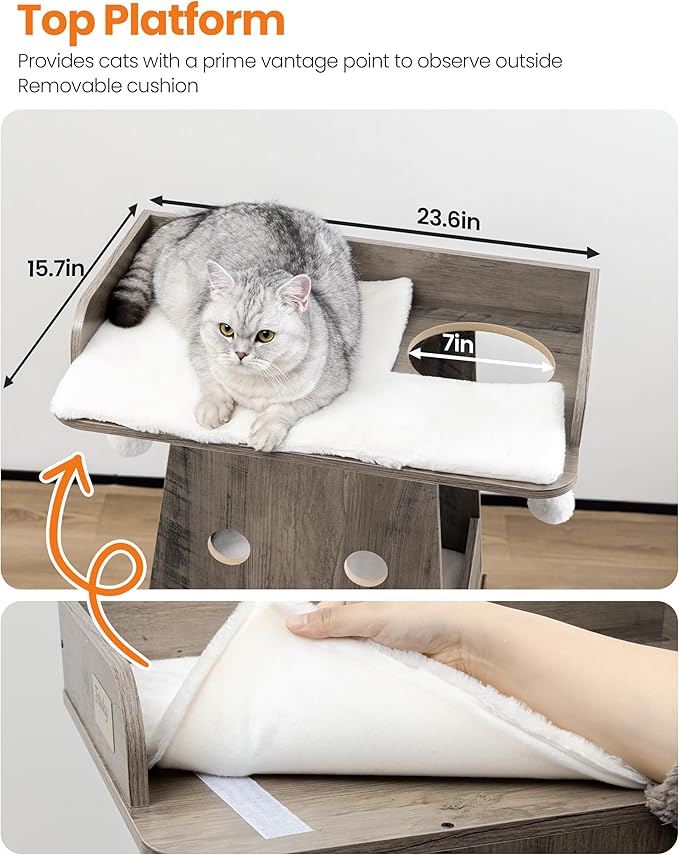 Top Platform

Provides cats with a prime vantage point to observe outside
Removable cushion

23.6in

15.7in

7in