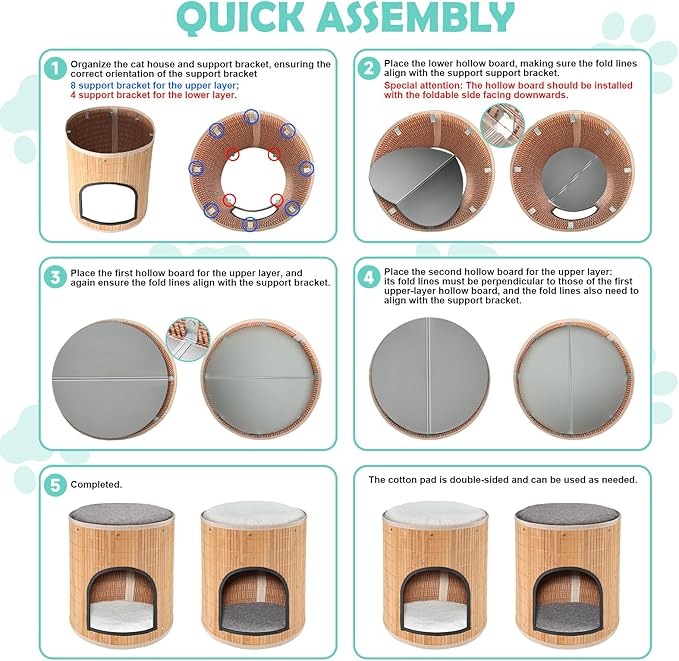 QUICK ASSEMBLY

1 Organize the cat house and support bracket, ensuring the correct orientation of the support bracket
8 support bracket for the upper layer;
4 support bracket for the lower layer.

2 Place the lower hollow board, making sure the fold lines align with the support support bracket.
Special attention: The hollow board should be installed with the foldable side facing downwards.

3 Place the first hollow board for the upper layer, and again ensure the fold lines align with the support bracket.

4 Place the second hollow board for the upper layer: its fold lines must be perpendicular to those of the first upper-layer hollow board, and the fold lines also need to align with the support bracket.

5 Completed.

The cotton pad is double-sided and can be used as needed.