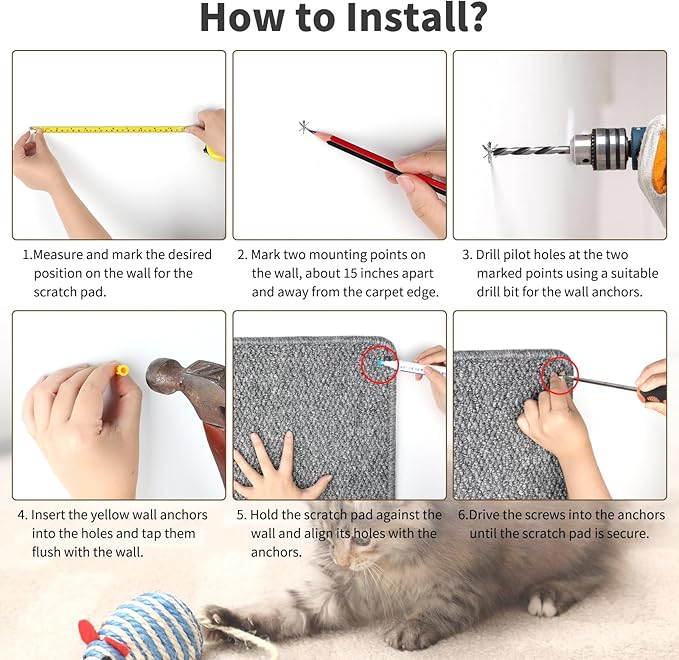 How to Install?

1.Measure and mark the desired position on the wall for the scratch pad.

2. Mark two mounting points on the wall, about 15 inches apart and away from the carpet edge.

3. Drill pilot holes at the two marked points using a suitable drill bit for the wall anchors.

4. Insert the yellow wall anchors into the holes and tap them flush with the wall.

5. Hold the scratch pad against the wall and align its holes with the anchors.

6.Drive the screws into the anchors until the scratch pad is secure.