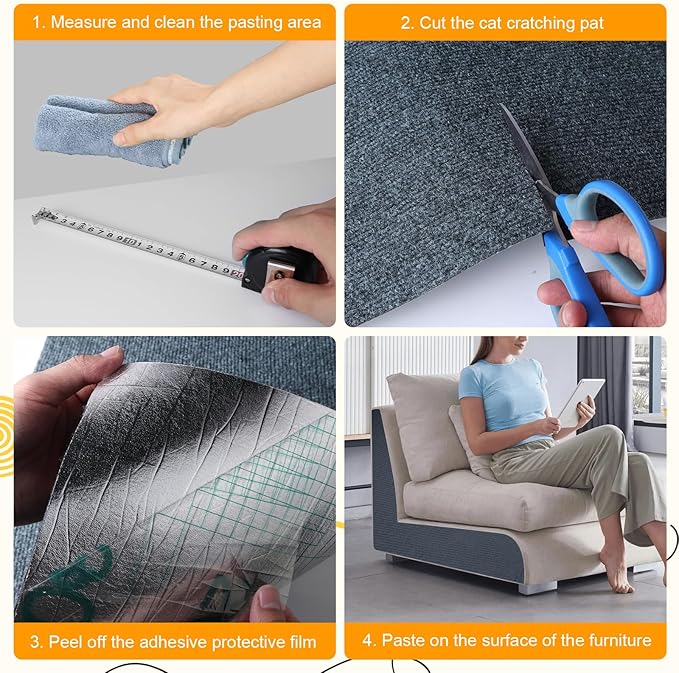 1. Measure and clean the pasting area

2. Cut the cat cratching pat

3. Peel off the adhesive protective film

4. Paste on the surface of the furniture