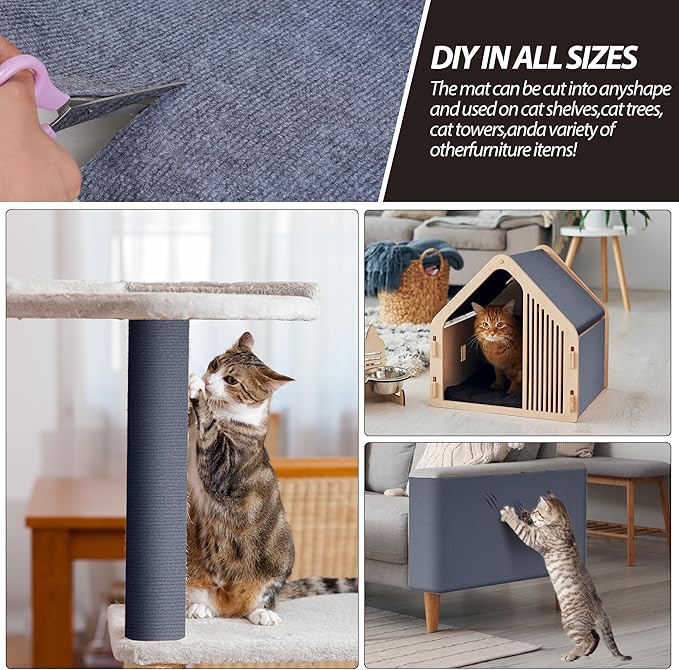 DIY IN ALL SIZES

The mat can be cut into anyshape and used on cat shelves,cat trees, cat towers,anda variety of otherfurniture items!