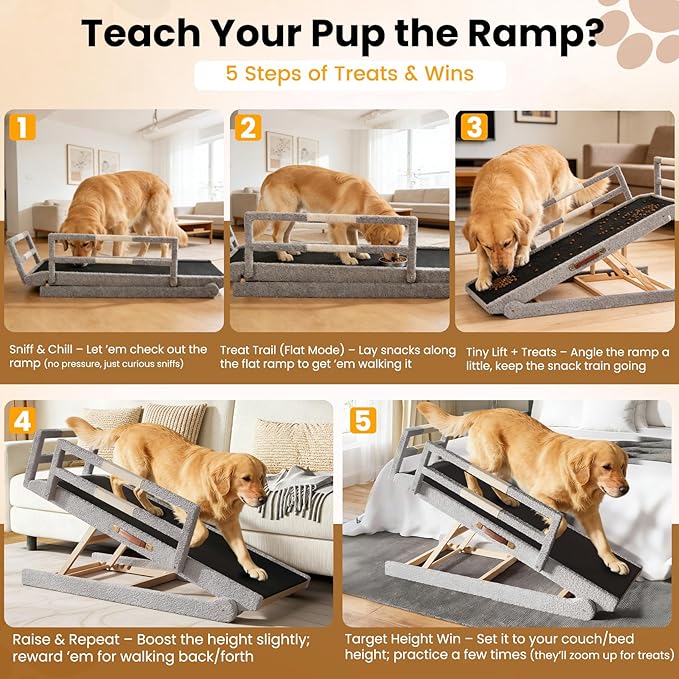 Teach Your Pup the Ramp?

5 Steps of Treats & Wins

1

Sniff & Chill – Let 'em check out the ramp (no pressure, just curious sniffs)

2

Treat Trail (Flat Mode) – Lay snacks along the flat ramp to get 'em walking it

3

Tiny Lift + Treats – Angle the ramp a little, keep the snack train going

4

Raise & Repeat – Boost the height slightly; reward 'em for walking back/forth

5

Target Height Win – Set it to your couch/bed height; practice a few times (they'll zoom up for treats)