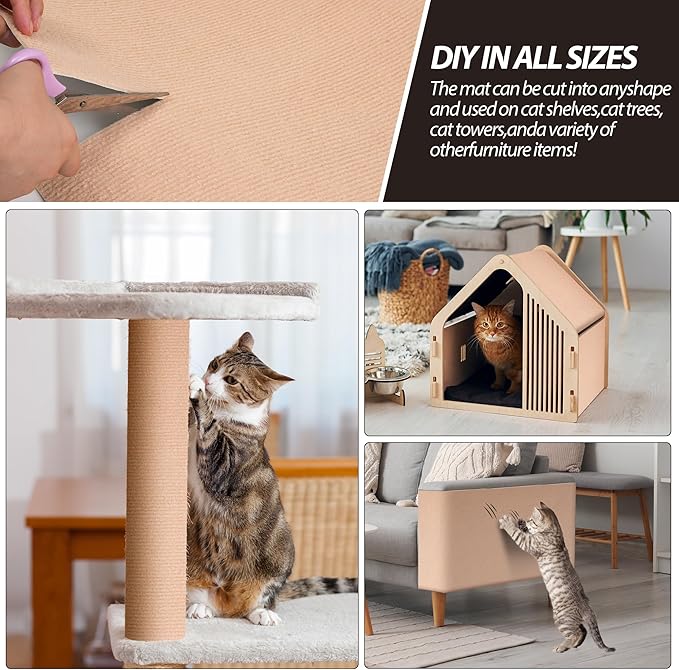 DIY IN ALL SIZES

The mat can be cut into anyshape and used on cat shelves,cat trees, cat towers,anda variety of otherfurniture items!