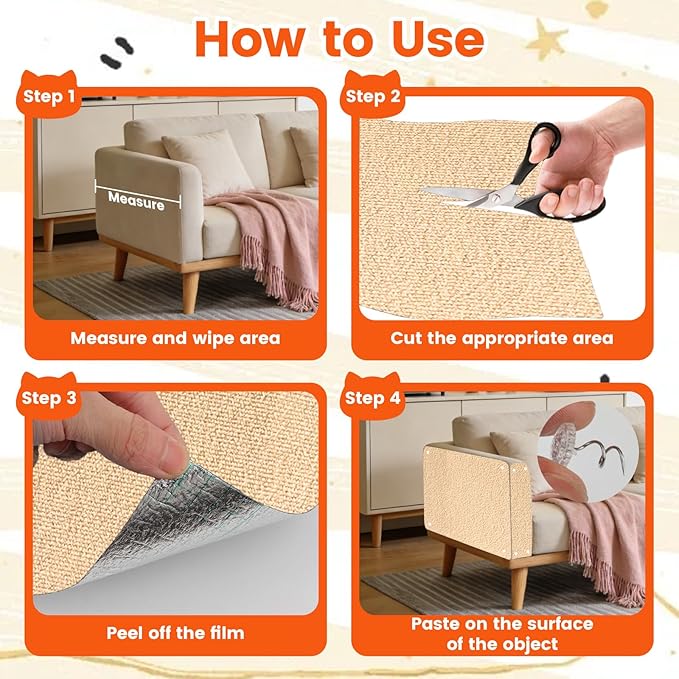 How to Use

Step 1

Measure

Measure and wipe area

Step 2

Cut the appropriate area

Step 3

Peel off the film

Step 4

Paste on the surface of the object