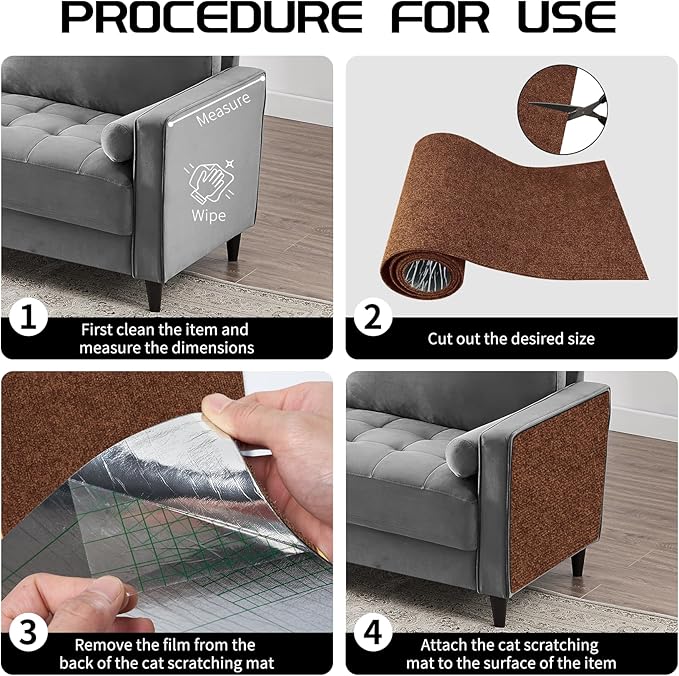 PROCEDURE FOR USE

Measure

Wipe

1
First clean the item and measure the dimensions

2
Cut out the desired size

3
Remove the film from the back of the cat scratching mat

4
Attach the cat scratching mat to the surface of the item