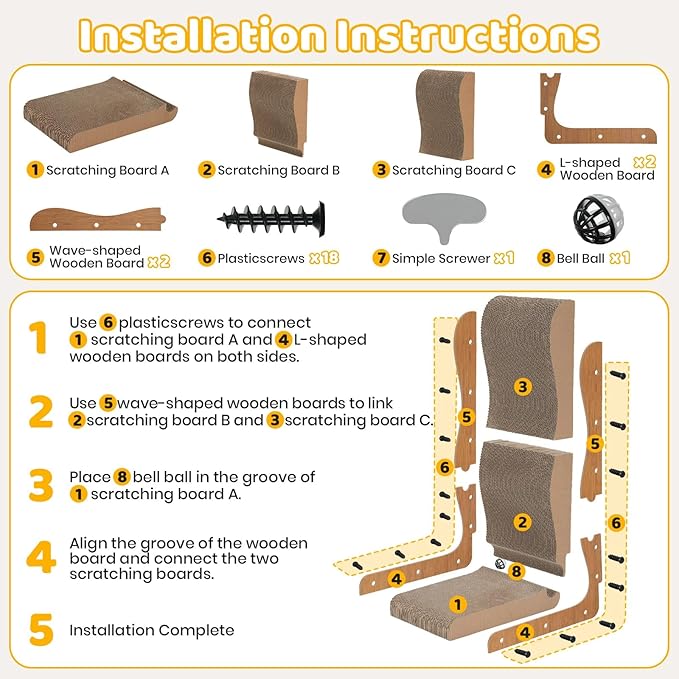 Installation Instructions

1 Scratching Board A
2 Scratching Board B
3 Scratching Board C
4 L-shaped Wooden Board x2
5 Wave-shaped Wooden Board x2
6 Plasticscrews x18
7 Simple Screwer x1
8 Bell Ball x1

1 Use 6 plasticscrews to connect 1 scratching board A and 4 L-shaped wooden boards on both sides.

2 Use 5 wave-shaped wooden boards to link 2 scratching board B and 3 scratching board C.

3 Place 8 bell ball in the groove of 1 scratching board A.

4 Align the groove of the wooden board and connect the two scratching boards.

5 Installation Complete

3
5
5
6
2
6
8
4
1
4