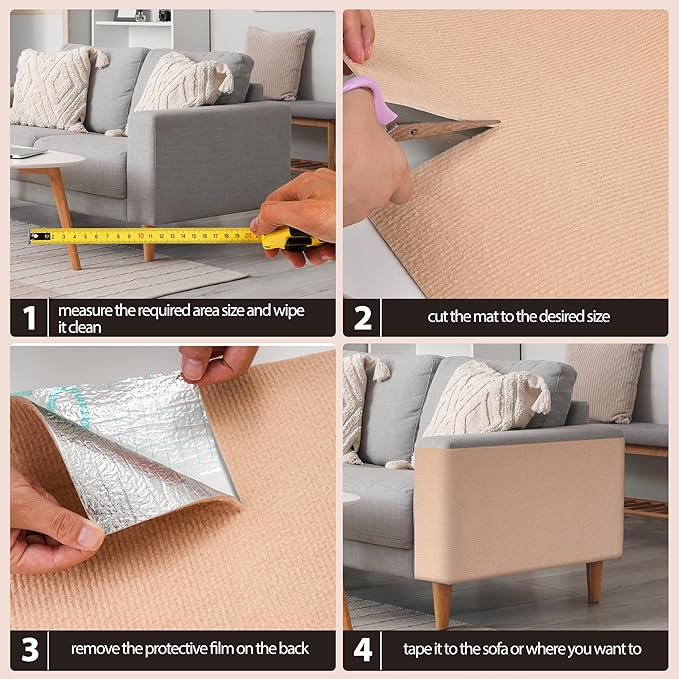 1 measure the required area size and wipe it clean

2 cut the mat to the desired size

3 remove the protective film on the back

4 tape it to the sofa or where you want to