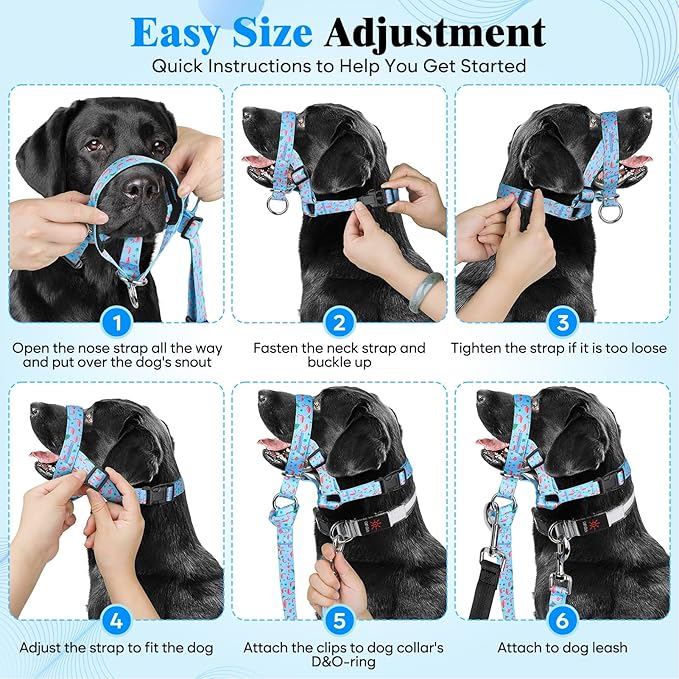 Easy Size Adjustment
Quick Instructions to Help You Get Started

1
Open the nose strap all the way and put over the dog's snout

2
Fasten the neck strap and buckle up

3
Tighten the strap if it is too loose

4
Adjust the strap to fit the dog

5
Attach the clips to dog collar's D&O-ring

6
Attach to dog leash