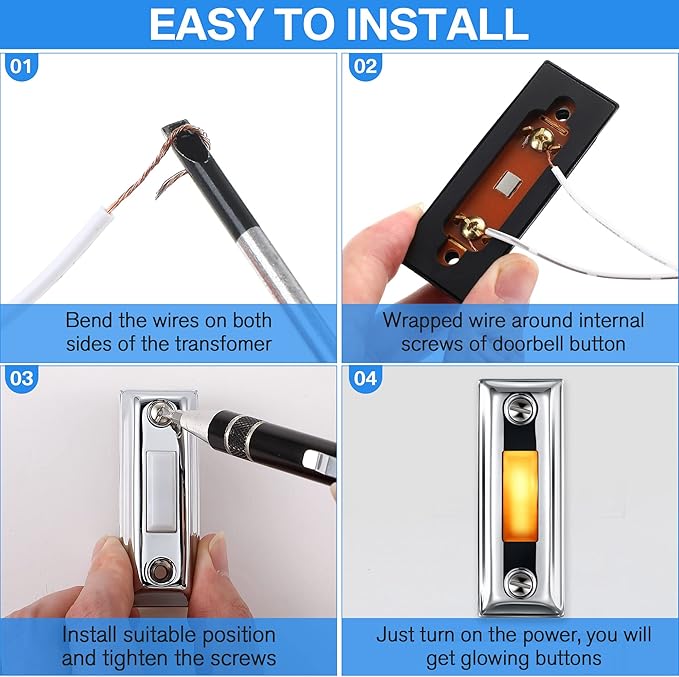 EASY TO INSTALL

01

Bend the wires on both sides of the transfomer

02

Wrapped wire around internal screws of doorbell button

03

Install suitable position and tighten the screws

04

Just turn on the power, you will get glowing buttons