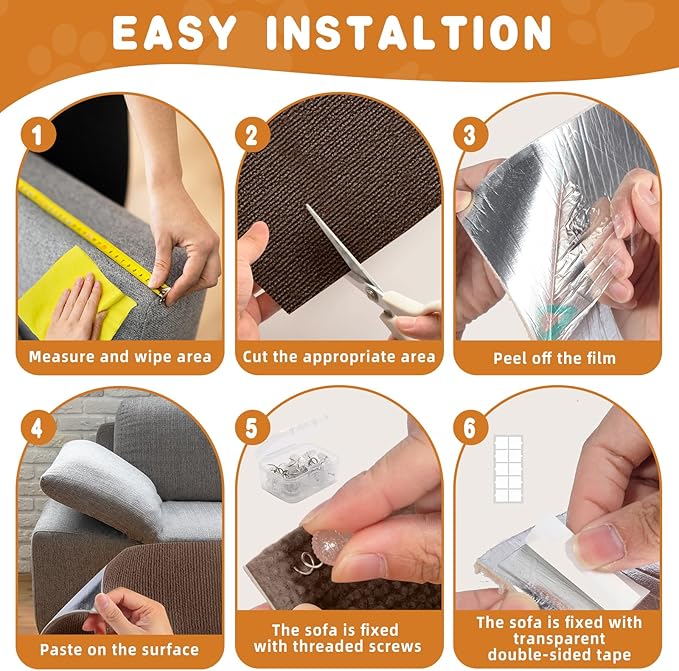 EASY INSTALTION

1
Measure and wipe area

2
Cut the appropriate area

3
Peel off the film

4
Paste on the surface

5
The sofa is fixed with threaded screws

6
The sofa is fixed with transparent double-sided tape