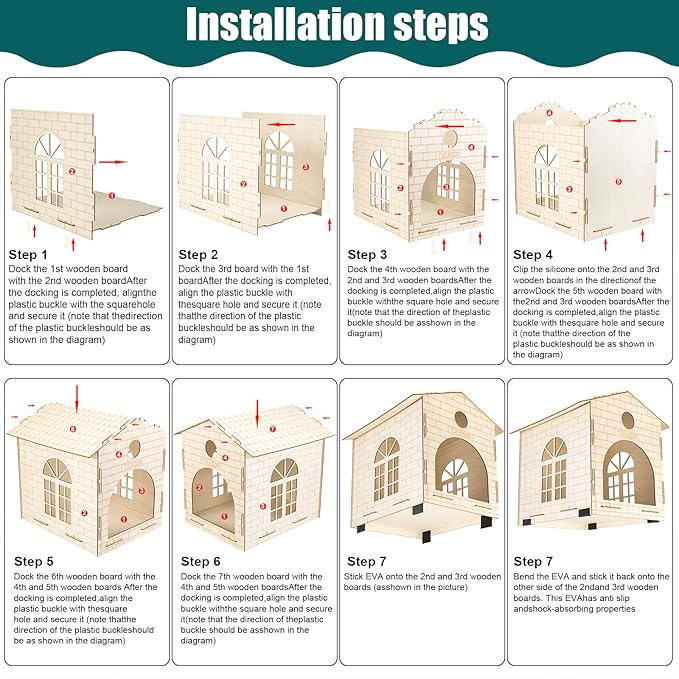 Installation steps

Step 1
Dock the 1st wooden board with the 2nd wooden boardAfter the docking is completed, alignthe plastic buckle with the squarehole and secure it (note that thedirection of the plastic buckleshould be as shown in the diagram)

Step 2
Dock the 3rd board with the 1st boardAfter the docking is completed, align the plastic buckle with thesquare hole and secure it (note thatthe direction of the plastic buckleshould be as shown in the diagram)

Step 3
Dock the 4th wooden board with the 2nd and 3rd wooden boardsAfter the docking is completed,align the plastic buckle withthe square hole and secure it(note that the direction of theplastic buckle should be asshown in the diagram)

Step 4
Clip the silicone onto the 2nd and 3rd wooden boards in the directionof the arrowDock the 5th wooden board with the2nd and 3rd wooden boardsAfter the docking is completed,align the plastic buckle with thesquare hole and secure it (note thatthe direction of the plastic buckleshould be as shown in the diagram)

Step 5
Dock the 6th wooden board with the 4th and 5th wooden boards After the docking is completed,align the plastic buckle with thesquare hole and secure it (note thatthe direction of the plastic buckleshould be as shown in the diagram)

Step 6
Dock the 7th wooden board with the 4th and 5th wooden boardsAfter the docking is completed,align the plastic buckle withthe square hole and secure it(note that the direction of theplastic buckle should be asshown in the diagram)

Step 7
Stick EVA onto the 2nd and 3rd wooden boards (asshown in the picture)

Step 7
Bend the EVA and stick it back onto the other side of the 2ndand 3rd wooden boards. This EVAhas anti slip andshock-absorbing properties