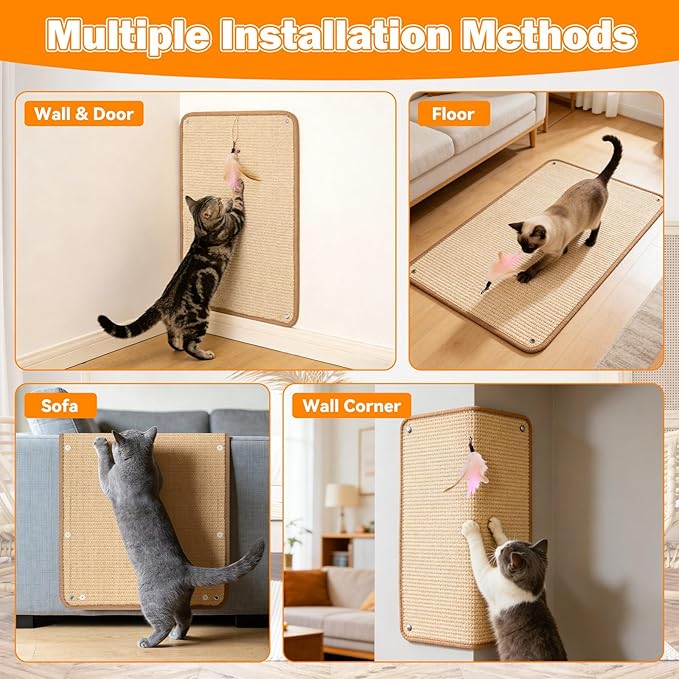 Multiple Installation Methods

Wall & Door

Floor

Sofa

Wall Corner