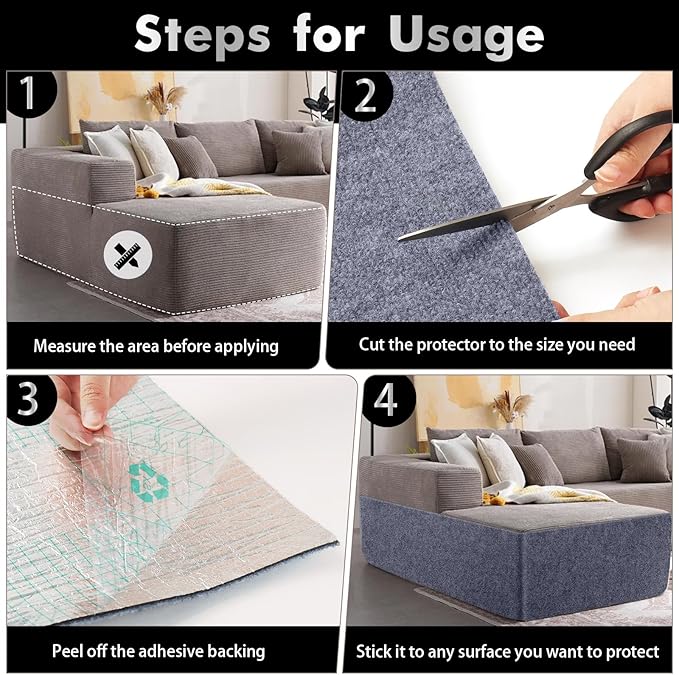 Steps for Usage

1

Measure the area before applying

2

Cut the protector to the size you need

3

Peel off the adhesive backing

4

Stick it to any surface you want to protect