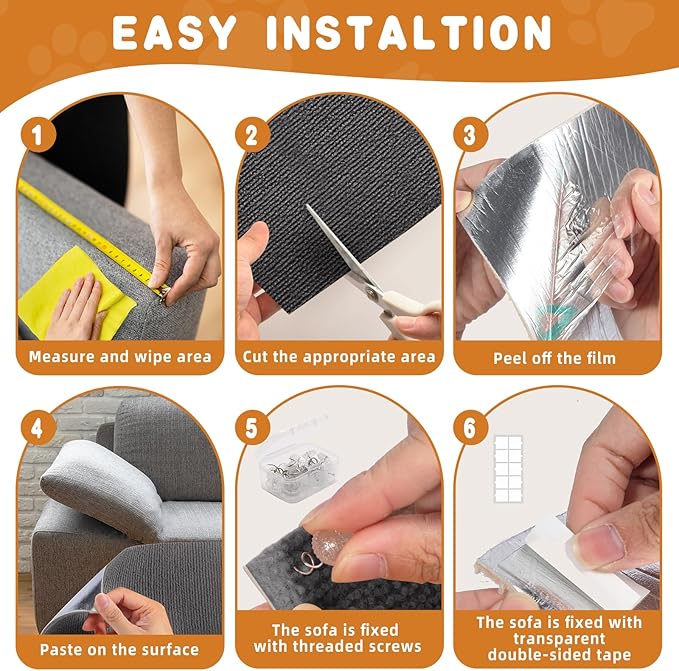 EASY INSTALTION

1
Measure and wipe area

2
Cut the appropriate area

3
Peel off the film

4
Paste on the surface

5
The sofa is fixed with threaded screws

6
The sofa is fixed with transparent double-sided tape