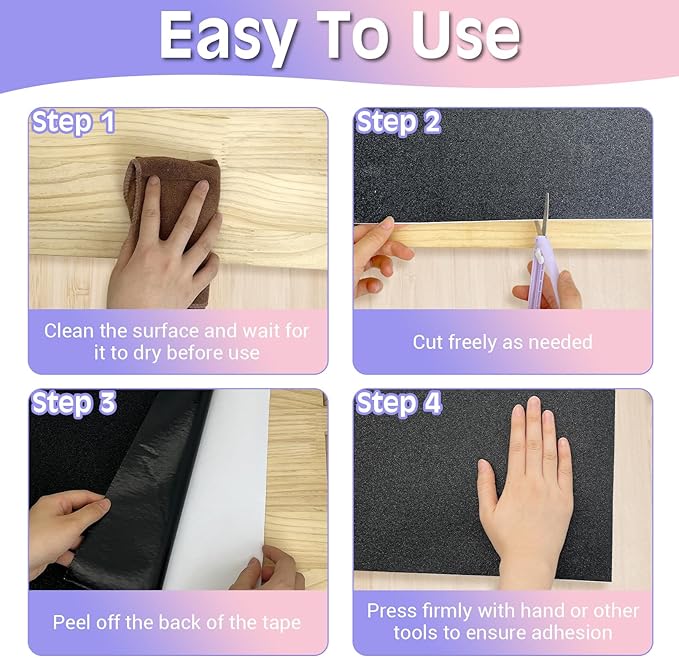 Easy To Use

Step 1

Clean the surface and wait for it to dry before use

Step 2

Cut freely as needed

Step 3

Peel off the back of the tape

Step 4

Press firmly with hand or other tools to ensure adhesion