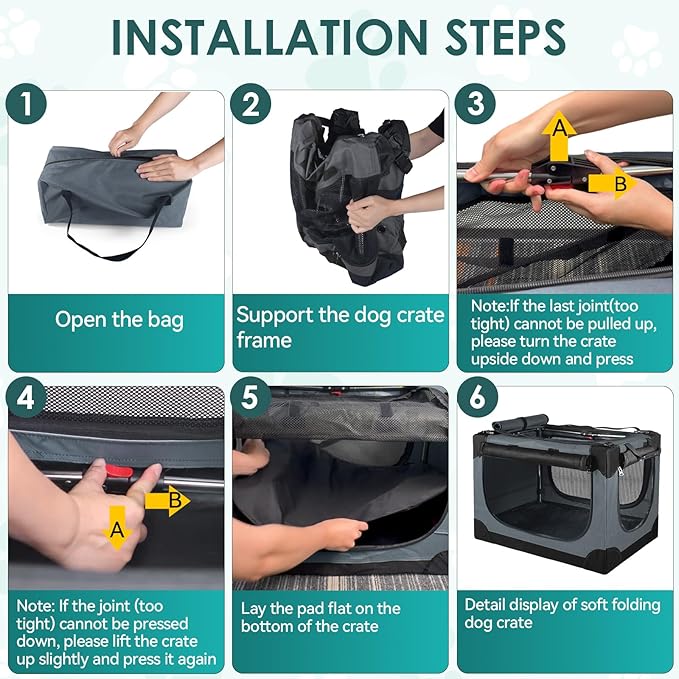 INSTALLATION STEPS

1

Open the bag

2

Support the dog crate frame

3

A

B

Note:If the last joint(too tight) cannot be pulled up, please turn the crate upside down and press

4

B

A

Note: If the joint (too tight) cannot be pressed down, please lift the crate up slightly and press it again

5

Lay the pad flat on the bottom of the crate

6

Detail display of soft folding dog crate