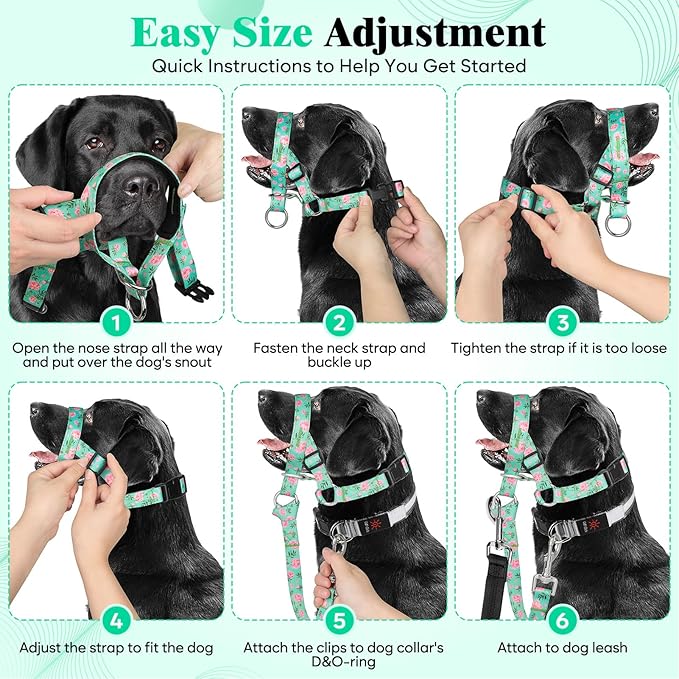 Easy Size Adjustment
Quick Instructions to Help You Get Started

1
Open the nose strap all the way and put over the dog's snout

2
Fasten the neck strap and buckle up

3
Tighten the strap if it is too loose

4
Adjust the strap to fit the dog

5
Attach the clips to dog collar's D&O-ring

6
Attach to dog leash