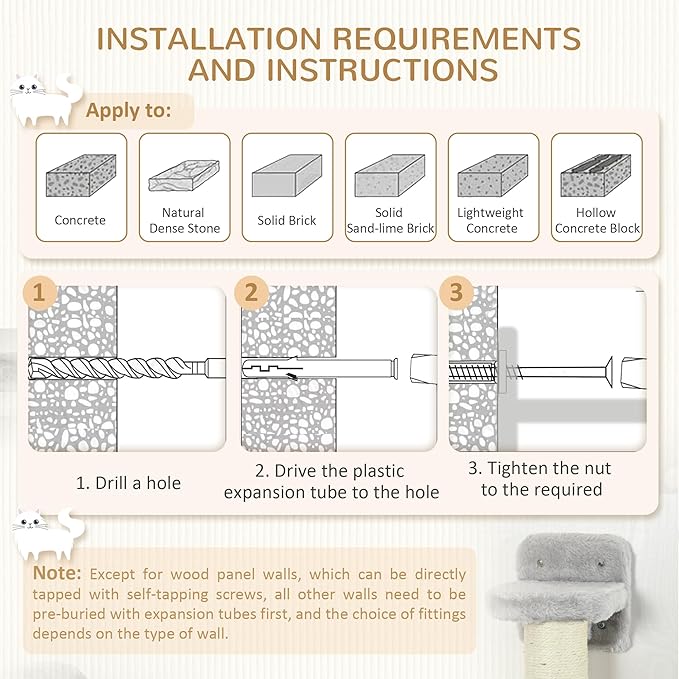 INSTALLATION REQUIREMENTS AND INSTRUCTIONS

Apply to:

Concrete

Natural Dense Stone

Solid Brick

Solid Sand-lime Brick

Lightweight Concrete

Hollow Concrete Block

1

2

3

1. Drill a hole

2. Drive the plastic expansion tube to the hole

3. Tighten the nut to the required

Note: Except for wood panel walls, which can be directly tapped with self-tapping screws, all other walls need to be pre-buried with expansion tubes first, and the choice of fittings depends on the type of wall.