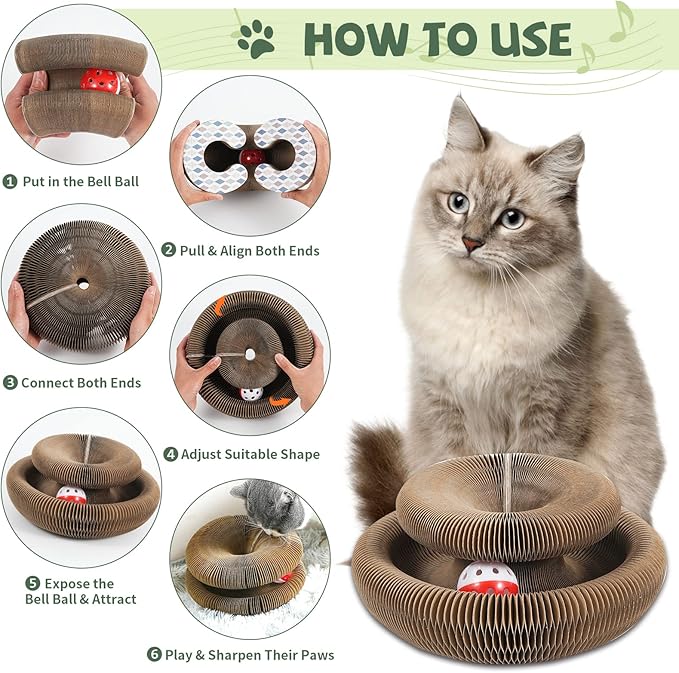 HOW TO USE

1 Put in the Bell Ball

2 Pull & Align Both Ends

3 Connect Both Ends

4 Adjust Suitable Shape

5 Expose the Bell Ball & Attract

6 Play & Sharpen Their Paws