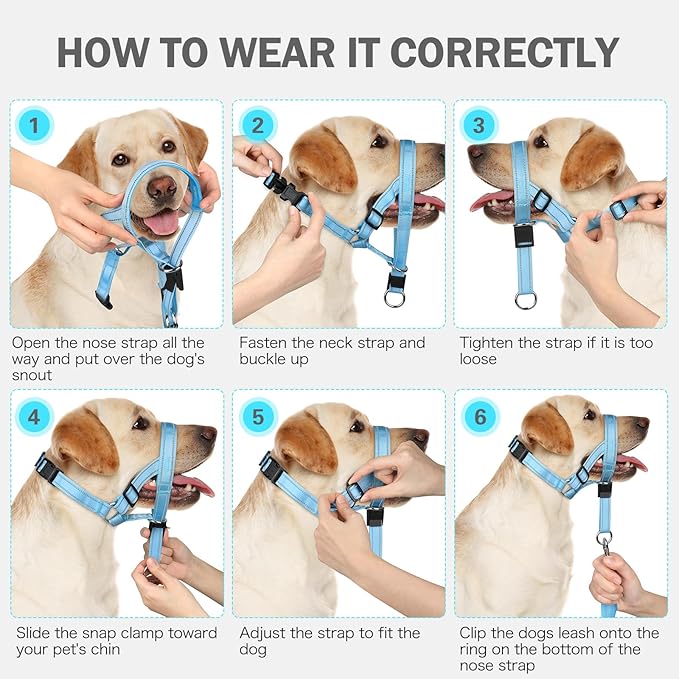 HOW TO WEAR IT CORRECTLY

1

Open the nose strap all the way and put over the dog's snout

2

Fasten the neck strap and buckle up

3

Tighten the strap if it is too loose

4

Slide the snap clamp toward your pet's chin

5

Adjust the strap to fit the dog

6

Clip the dogs leash onto the ring on the bottom of the nose strap