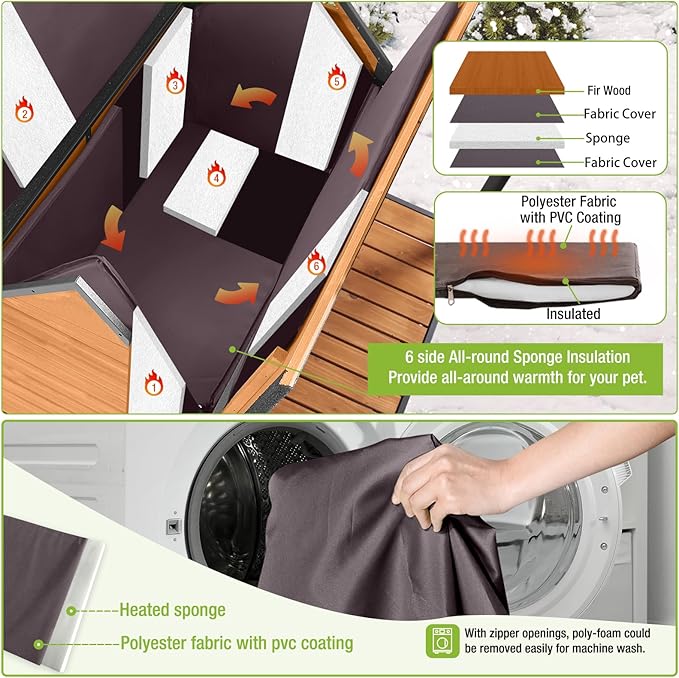 2

3

5

4

6

1

Fir Wood

Fabric Cover

Sponge

Fabric Cover

Polyester Fabric with PVC Coating

Insulated

6 side All-round Sponge Insulation
Provide all-around warmth for your pet.

Heated sponge

Polyester fabric with pvc coating

With zipper openings, poly-foam could be removed easily for machine wash.