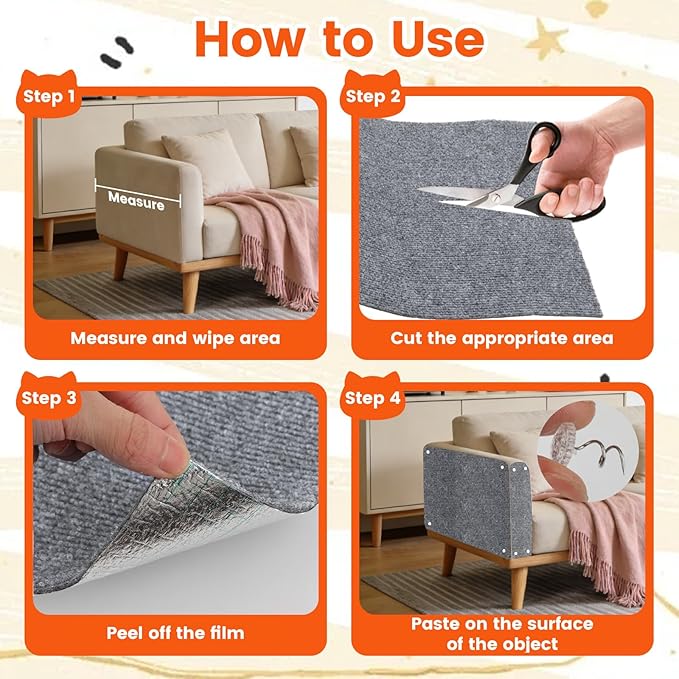 How to Use

Step 1

Measure

Measure and wipe area

Step 2

Cut the appropriate area

Step 3

Peel off the film

Step 4

Paste on the surface of the object