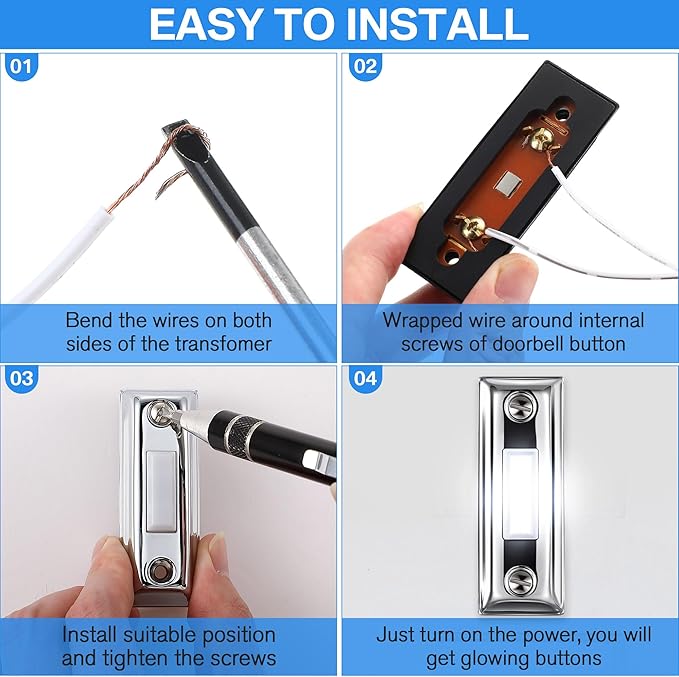 EASY TO INSTALL

01

Bend the wires on both sides of the transfomer

02

Wrapped wire around internal screws of doorbell button

03

Install suitable position and tighten the screws

04

Just turn on the power, you will get glowing buttons