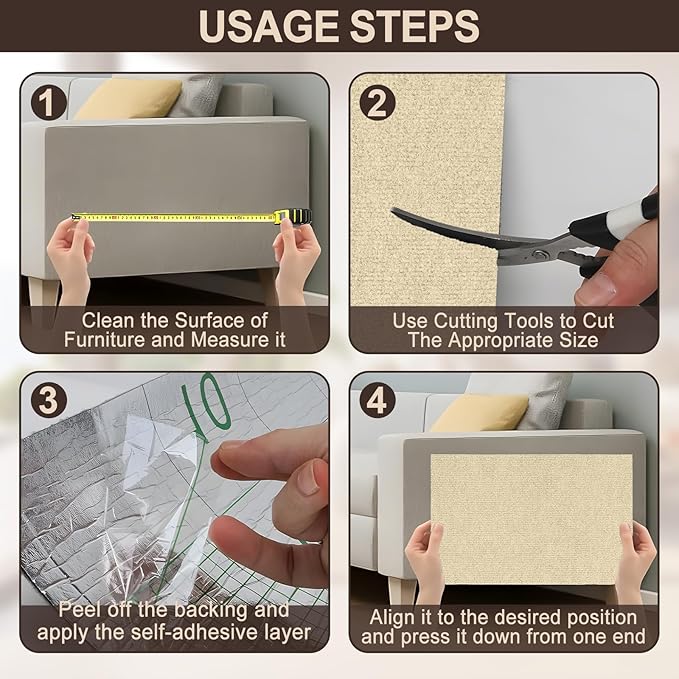 USAGE STEPS

1

Clean the Surface of Furniture and Measure it

2

Use Cutting Tools to Cut The Appropriate Size

3

10

Peel off the backing and apply the self-adhesive layer

4

Align it to the desired position and press it down from one end