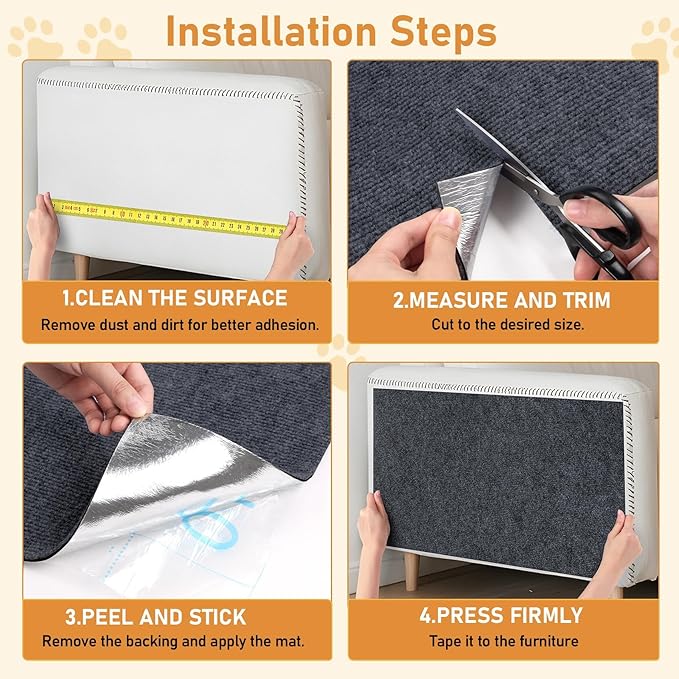 Installation Steps

1.CLEAN THE SURFACE
Remove dust and dirt for better adhesion.

2.MEASURE AND TRIM
Cut to the desired size.

3.PEEL AND STICK
Remove the backing and apply the mat.

4.PRESS FIRMLY
Tape it to the furniture