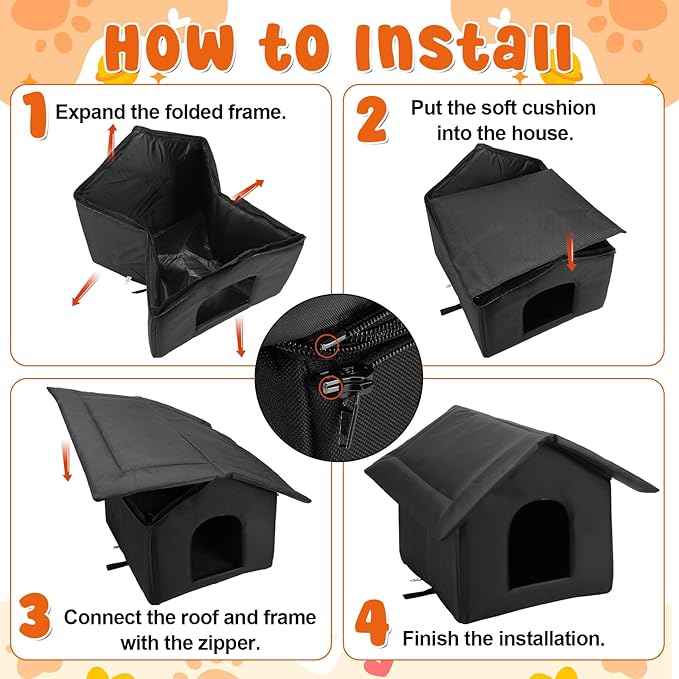 How to Install

1 Expand the folded frame.

2 Put the soft cushion into the house.

3 Connect the roof and frame with the zipper.

4 Finish the installation.