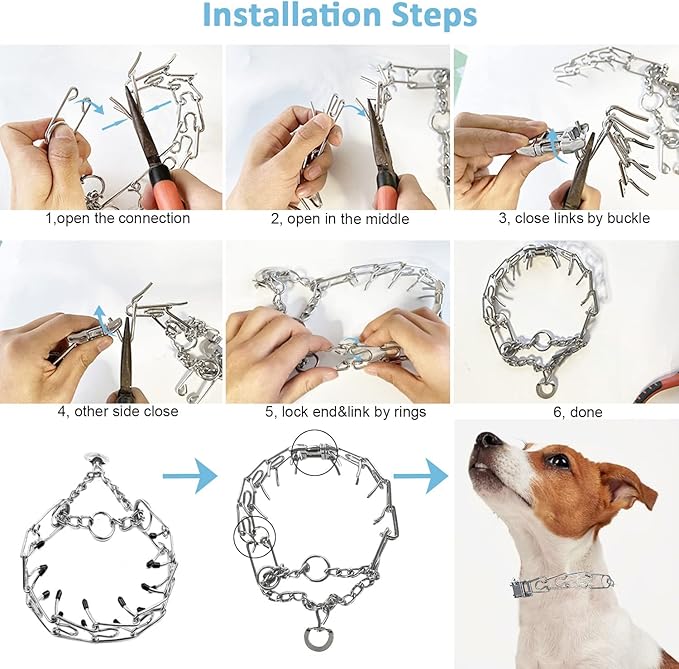 Installation Steps

1,open the connection

2, open in the middle

3, close links by buckle

4, other side close

5, lock end&link by rings

6, done