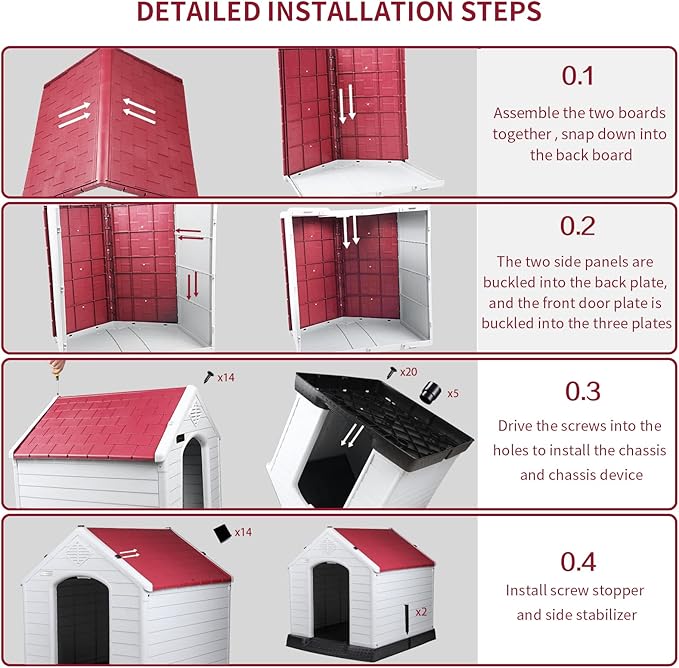 DETAILED INSTALLATION STEPS

0.1

Assemble the two boards together , snap down into the back board

0.2

The two side panels are buckled into the back plate, and the front door plate is buckled into the three plates

x14

x20

x5

0.3

Drive the screws into the holes to install the chassis and chassis device

x14

x2

0.4

Install screw stopper and side stabilizer