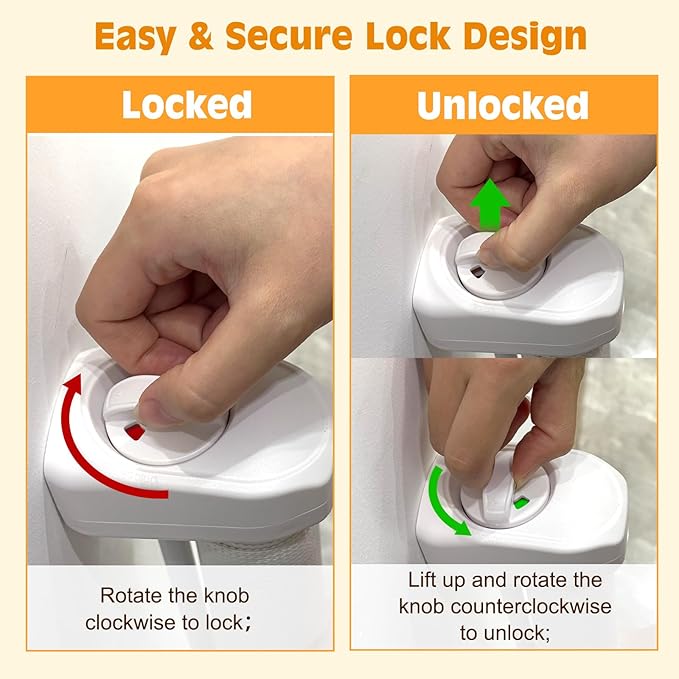 Easy & Secure Lock Design

Locked

Rotate the knob clockwise to lock；

Unlocked

Lift up and rotate the knob counterclockwise to unlock;