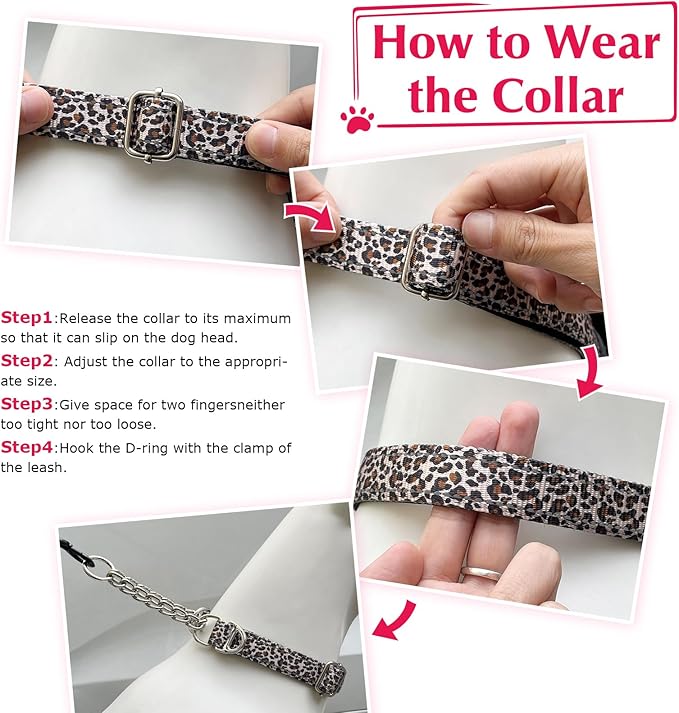 How to Wear the Collar

Step1:Release the collar to its maximum so that it can slip on the dog head.

Step2: Adjust the collar to the appropriate size.

Step3:Give space for two fingersneither too tight nor too loose.

Step4:Hook the D-ring with the clamp of the leash.