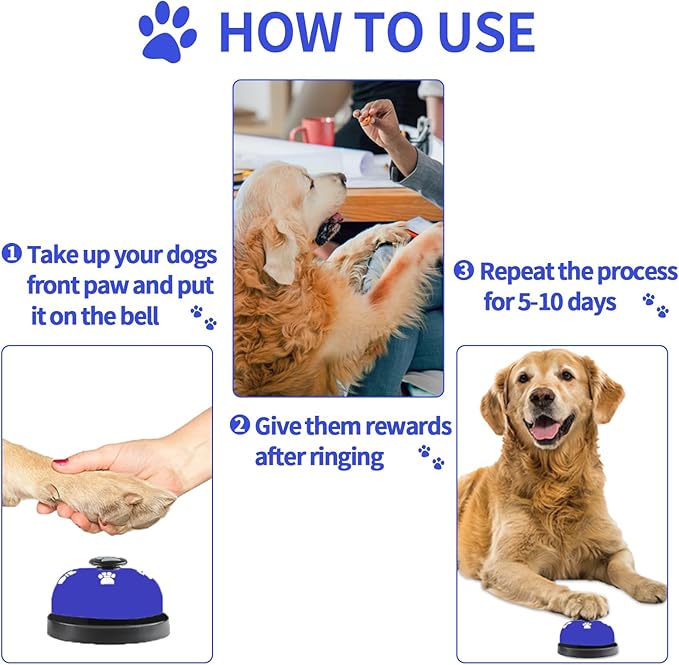 HOW TO USE

❶ Take up your dogs front paw and put it on the bell

❷ Give them rewards after ringing

❸ Repeat the process for 5-10 days