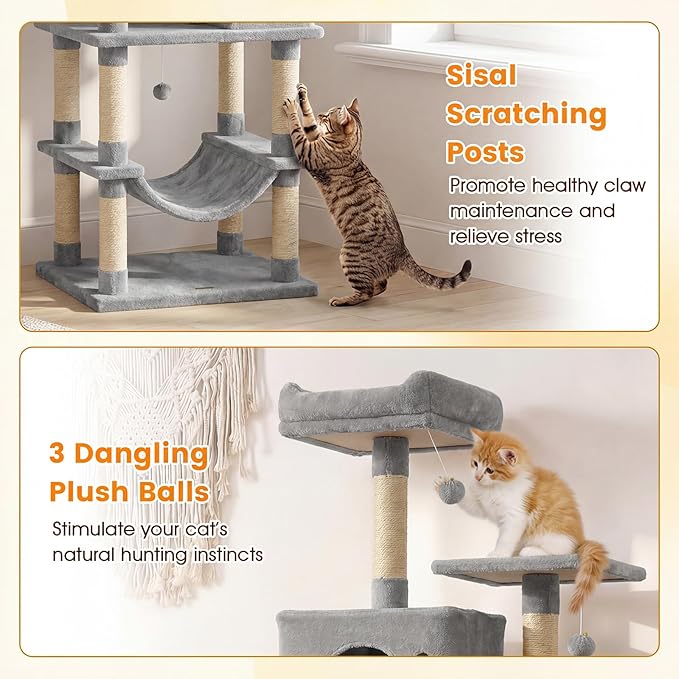 Sisal Scratching Posts

Promote healthy claw maintenance and relieve stress

3 Dangling Plush Balls

Stimulate your cat's natural hunting instincts