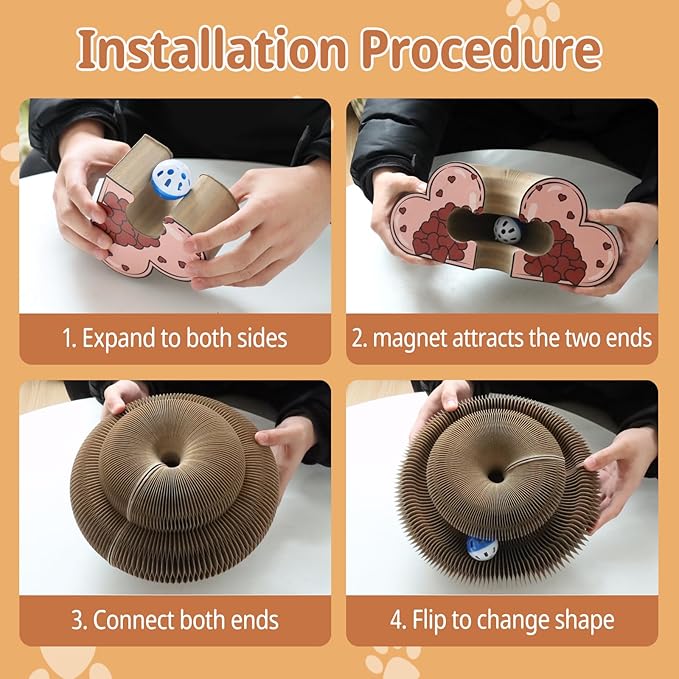 Installation Procedure

1. Expand to both sides

2. magnet attracts the two ends

3. Connect both ends

4. Flip to change shape