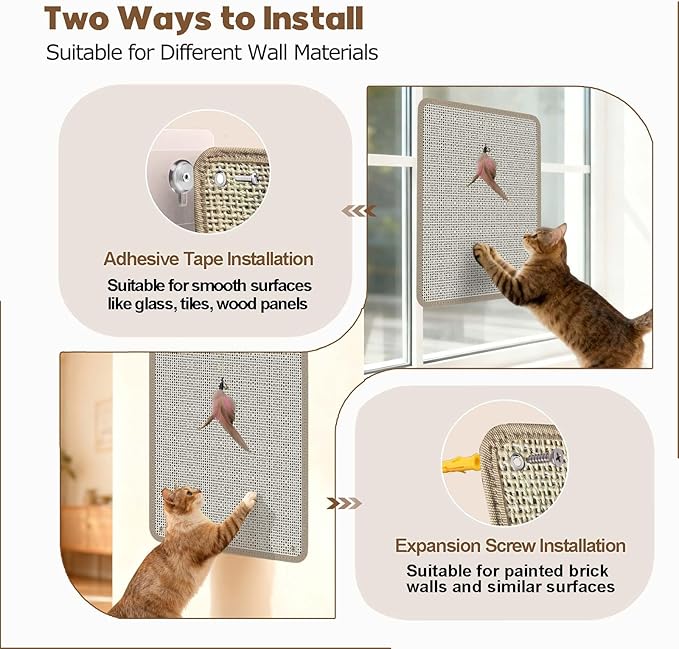 Two Ways to Install
Suitable for Different Wall Materials

Adhesive Tape Installation
Suitable for smooth surfaces like glass, tiles, wood panels

Expansion Screw Installation
Suitable for painted brick walls and similar surfaces