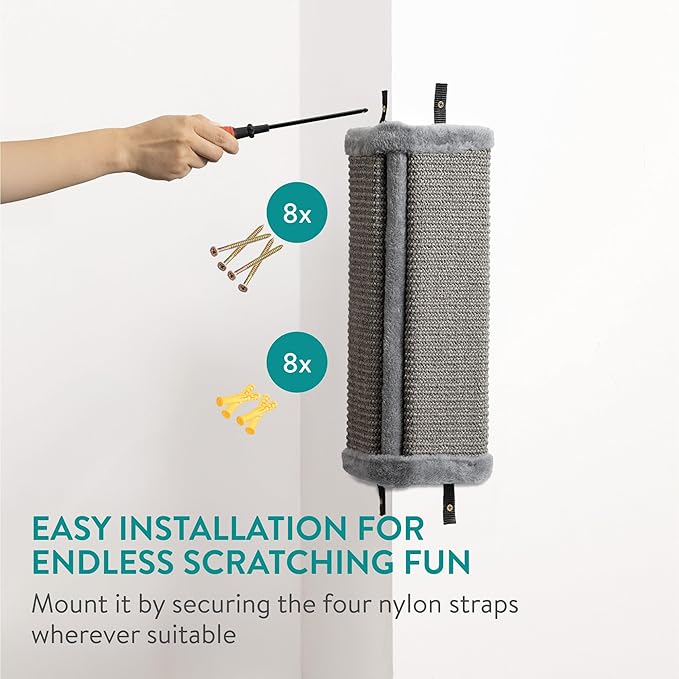 8x

8x

EASY INSTALLATION FOR ENDLESS SCRATCHING FUN

Mount it by securing the four nylon straps wherever suitable